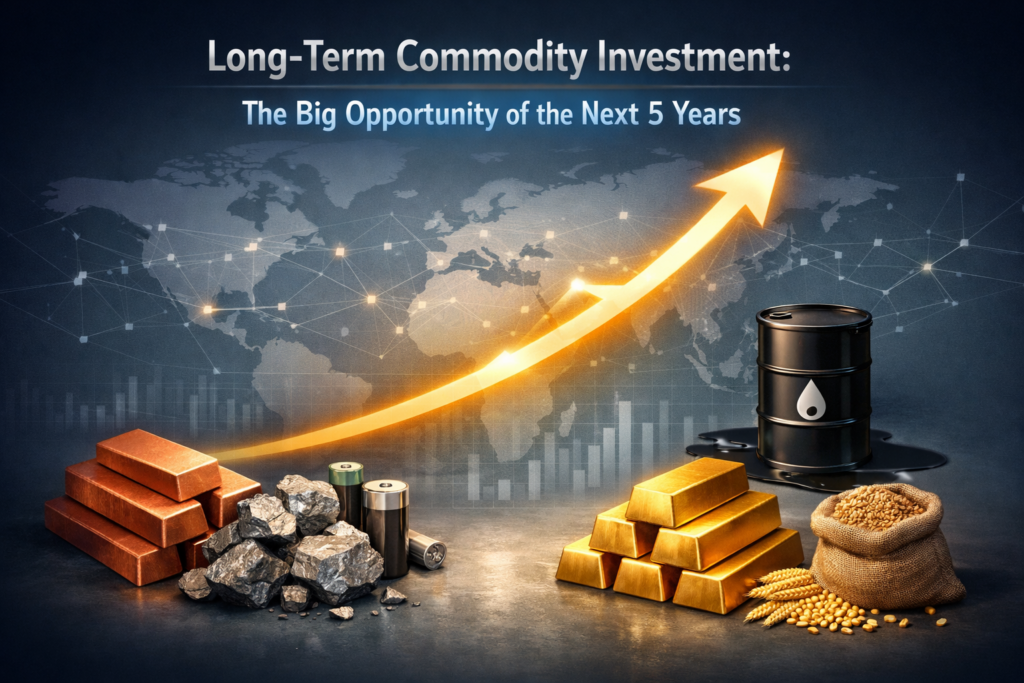 Long-Term Commodity Investment:

The Big Opportunity of the Next 5 Years